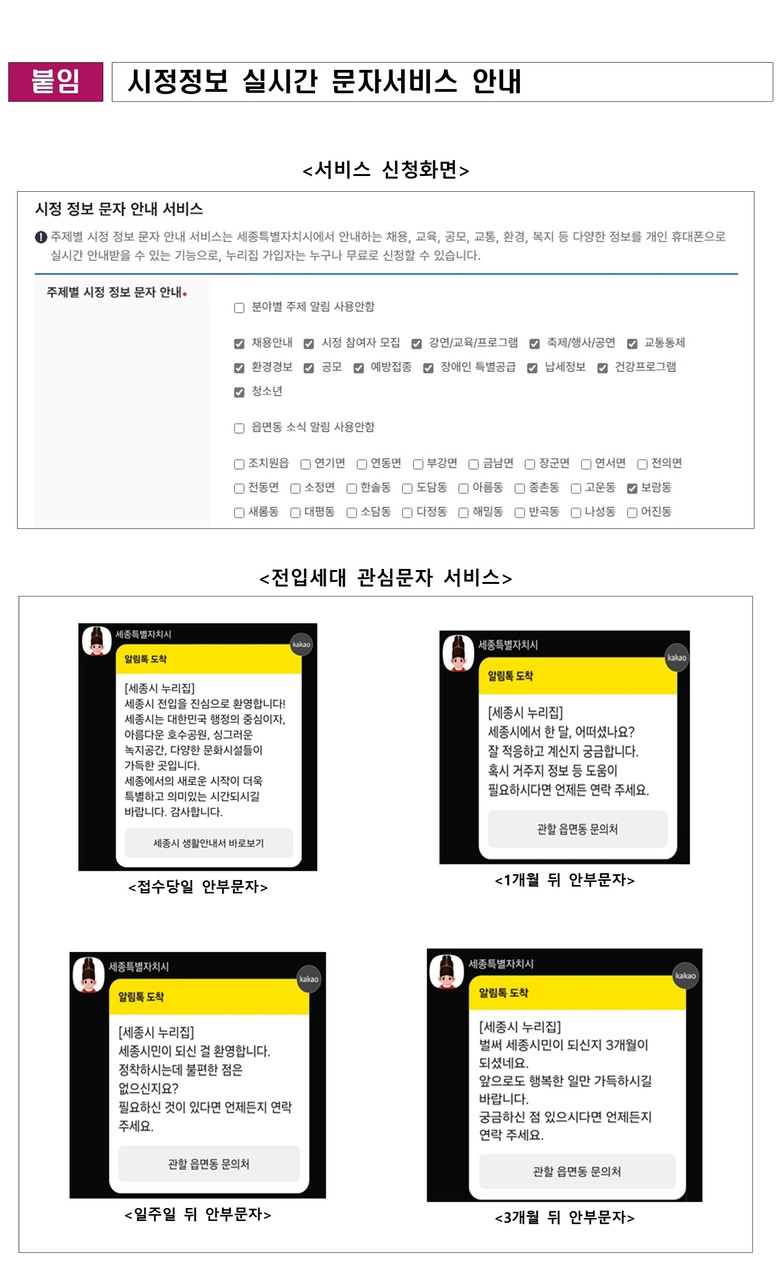 붙임 시정정보 실시간 문자서비스 안내

<서비스 신청화면>

시정 정보 문자 안내 서비스

주제별 시정 정보 문자 안내 서비스는 세종특별자치시에서 안내하는 채용, 교육, 공모, 교통, 환경, 복지 등 다양한 정보를 개인 휴대폰으로 실시간 안내받을 수 있는 기능으로, 누리집 가입자는 누구나 무료로 신청할 수 있습니다.

주제별 시정 정보 문자 안내*

분야별 주제 알림 사용안함

채용안내 시정 참여자 모집 강연/교육/프로그램 축제/행사/공연 교통통제 환경경보 공모 예방접종 장애인 특별공급 납세정보 건강프로그램 청소년

읍면동 소식 알림 사용안함

조치원읍 연기면 연동면 부강면 금남면 장군면 연서면 전의면 전동면 소정면 한솔동 도담동 아름동 종촌동 고운동 보람동 새롬동 대평동 소담동 다정동 해밀동 반곡동 나성동 어진동

<전입세대 관심문자 서비스>

세종특별자치시
kakao
알림톡 도착
[세종시 누리집]
세종시 전입을 진심으로 환영합니다! 세종시는 대한민국 행정의 중심이자, 아름다운 호수공원, 싱그러운 녹지공간, 다양한 문화시설들이 가득한 곳입니다.
세종에서의 새로운 시작이 더욱 특별하고 의미있는 시간되시길 바랍니다. 감사합니다.
세종시 생활안내서 바로보기

<접수당일 안부문자>

세종특별자치시
kakao
알림톡 도착
[세종시 누리집]
세종시에서 한 달, 어떠셨나요?
잘 적응하고 계신지 궁금합니다.
혹시 거주지 정보 등 도움이 필요하시다면 언제든 연락 주세요.
관할 읍면동 문의처

<1개월 뒤 안부문자>

세종특별자치시
kakao
알림톡 도착
[세종시 누리집]
세종시민이 되신 걸 환영합니다.
정착하시는데 불편한 점은 없으신지요?
필요하신 것이 있다면 언제든지 연락 주세요.
관할 읍면동 문의처

<일주일 뒤 안부문자>

세종특별자치시
kakao
알림톡 도착
[세종시 누리집]
벌써 세종시민이 되신지 3개월이 되셨네요.
앞으로도 행복한 일만 가득하시길 바랍니다.
궁금하신 점 있으시다면 언제든지 연락 주세요.
관할 읍면동 문의처

<3개월 뒤 안부문자>